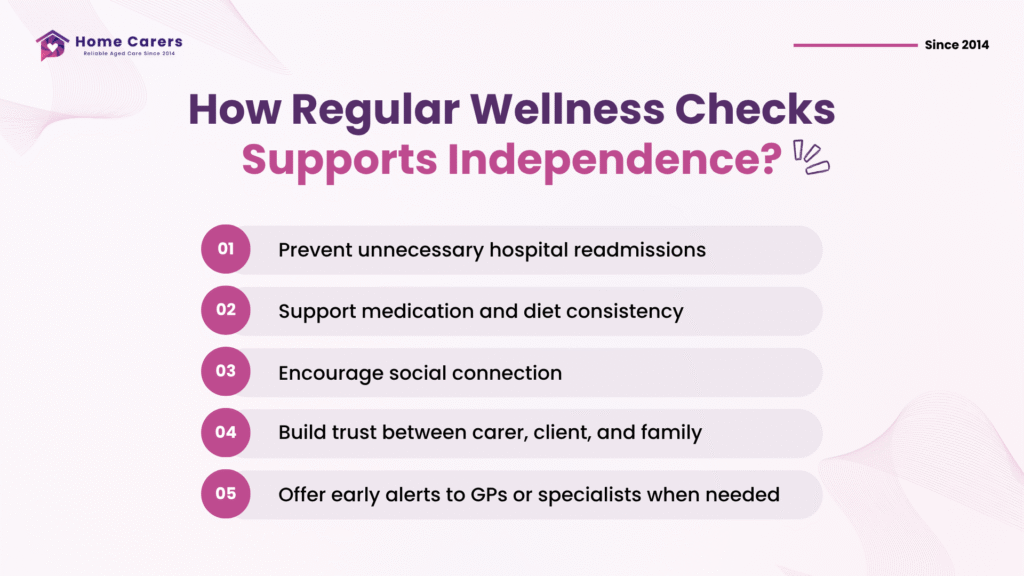 Home Carers
Reliable Aged Care Since 2014

Since 2014

How Regular Wellness Checks Supports Independence?

01 Prevent unnecessary hospital readmissions

02 Support medication and diet consistency

03 Encourage social connection

04 Build trust between carer, client, and family

05 Offer early alerts to GPs or specialists when needed