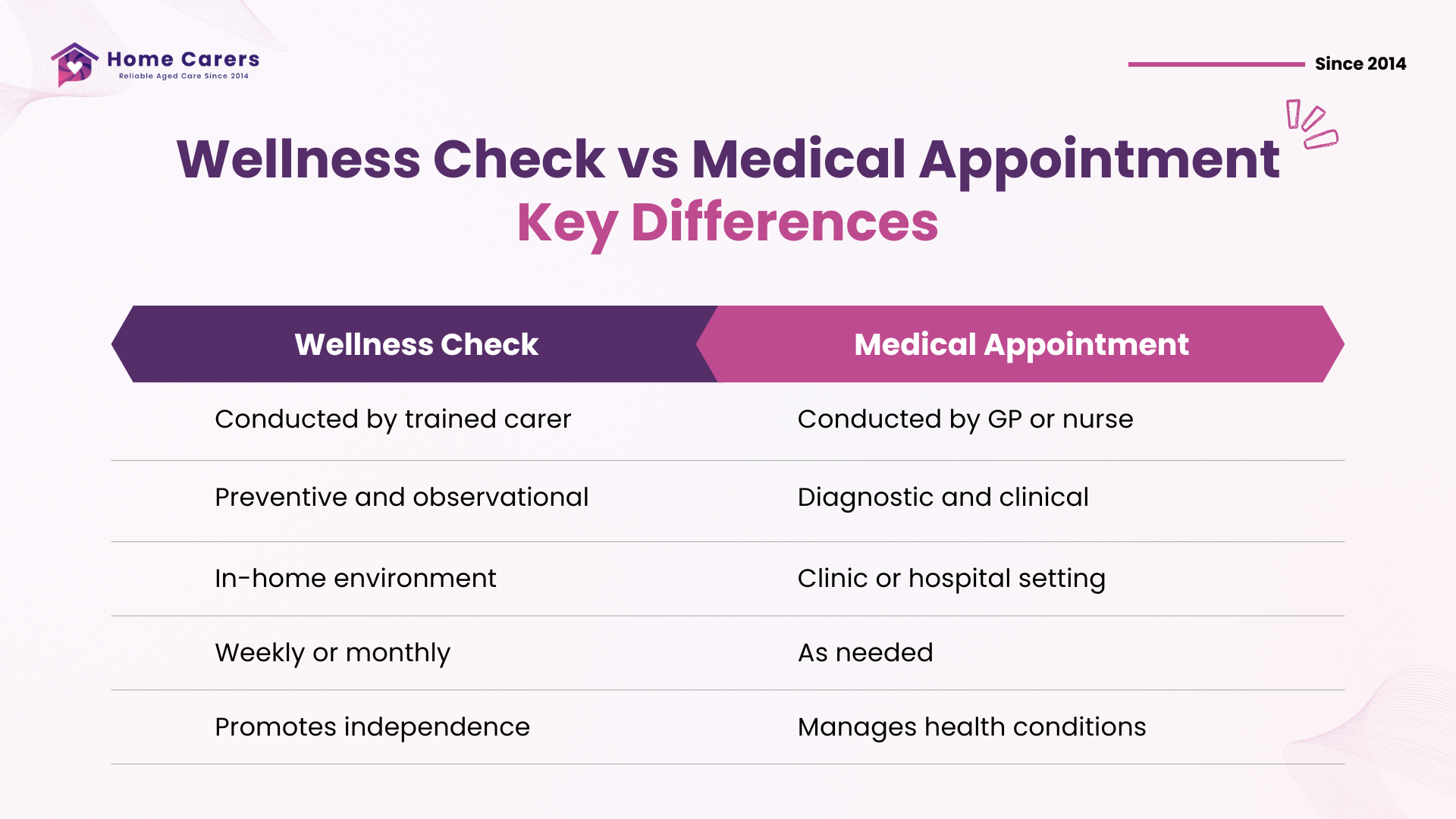 Home Carers
Reliable Aged Care Since 2014

Since 2014

Wellness Check vs Medical Appointment
Key Differences

| Wellness Check | Medical Appointment |
|---|---|
| Conducted by trained carer | Conducted by GP or nurse |
| Preventive and observational | Diagnostic and clinical |
| In-home environment | Clinic or hospital setting |
| Weekly or monthly | As needed |
| Promotes independence | Manages health conditions |