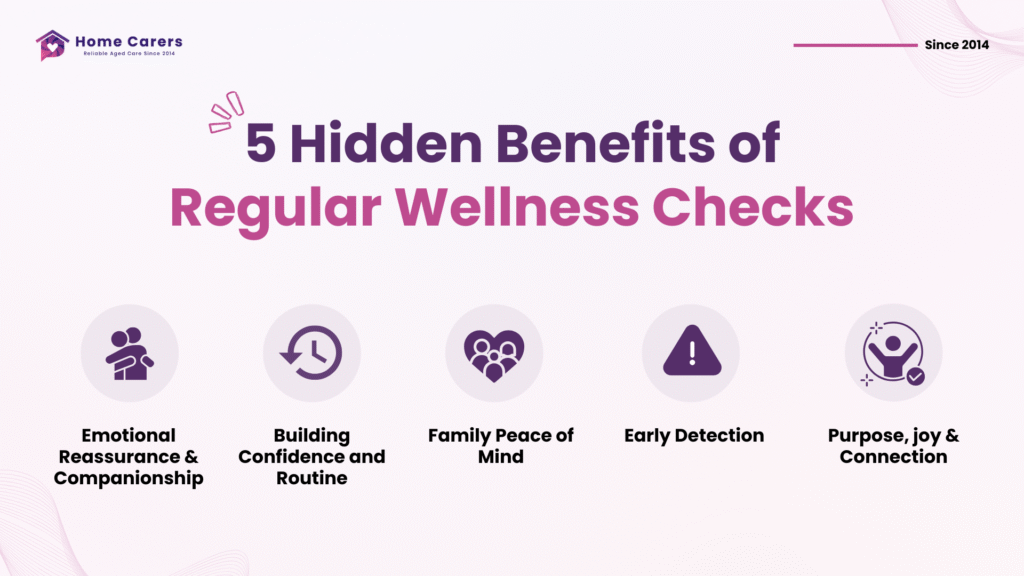 Home Carers
Reliable Aged Care Since 2014

Since 2014

5 Hidden Benefits of Regular Wellness Checks

Emotional Reassurance & Companionship

Building Confidence and Routine

Family Peace of Mind

Early Detection

Purpose, joy & Connection