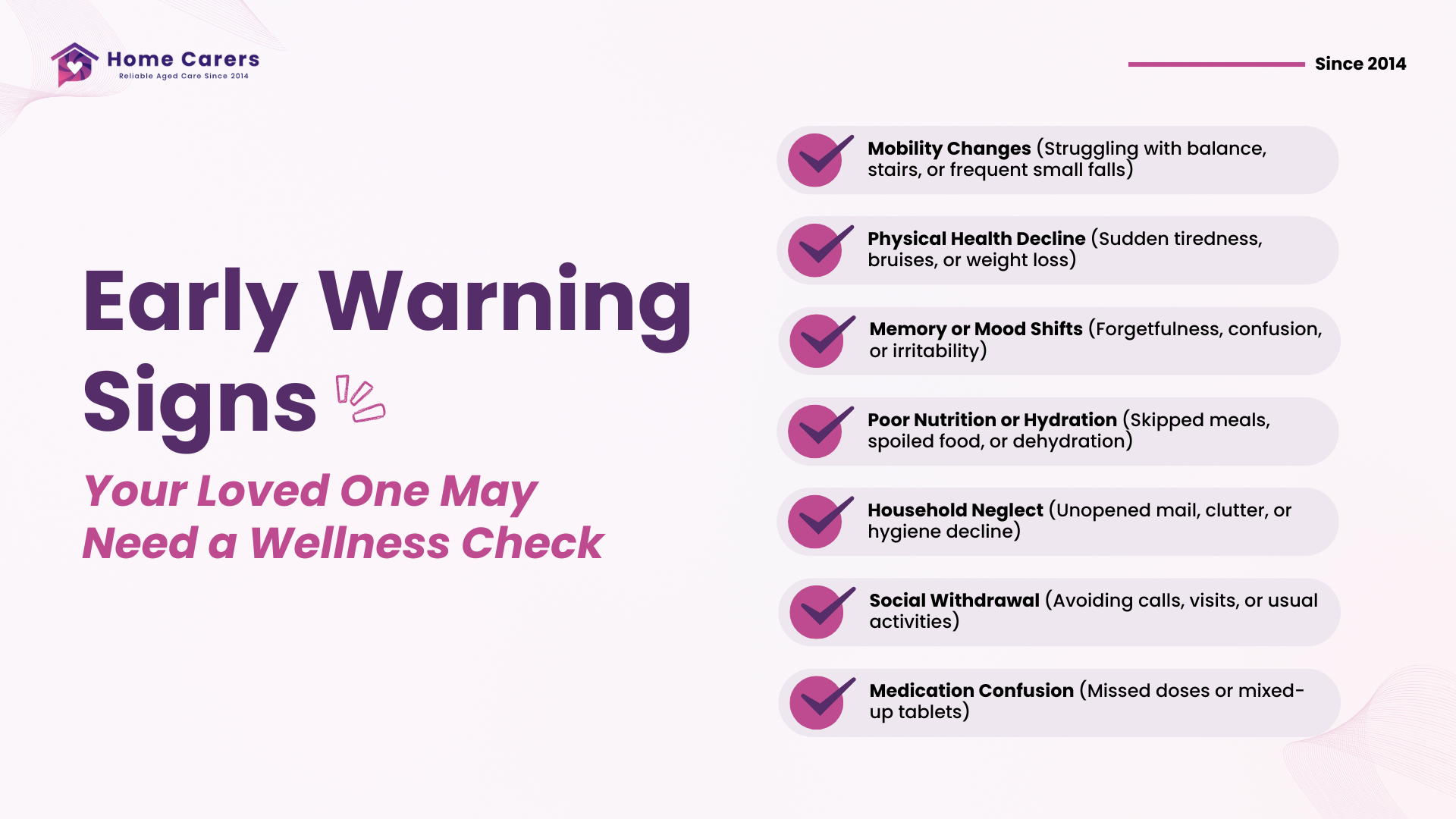 Home Carers
Reliable Aged Care Since 2014

Since 2014

Early Warning Signs

Your Loved One May Need a Wellness Check

Mobility Changes (Struggling with balance, stairs, or frequent small falls)

Physical Health Decline (Sudden tiredness, bruises, or weight loss)

Memory or Mood Shifts (Forgetfulness, confusion, or irritability)

Poor Nutrition or Hydration (Skipped meals, spoiled food, or dehydration)

Household Neglect (Unopened mail, clutter, or hygiene decline)

Social Withdrawal (Avoiding calls, visits, or usual activities)

Medication Confusion (Missed doses or mixed-up tablets)