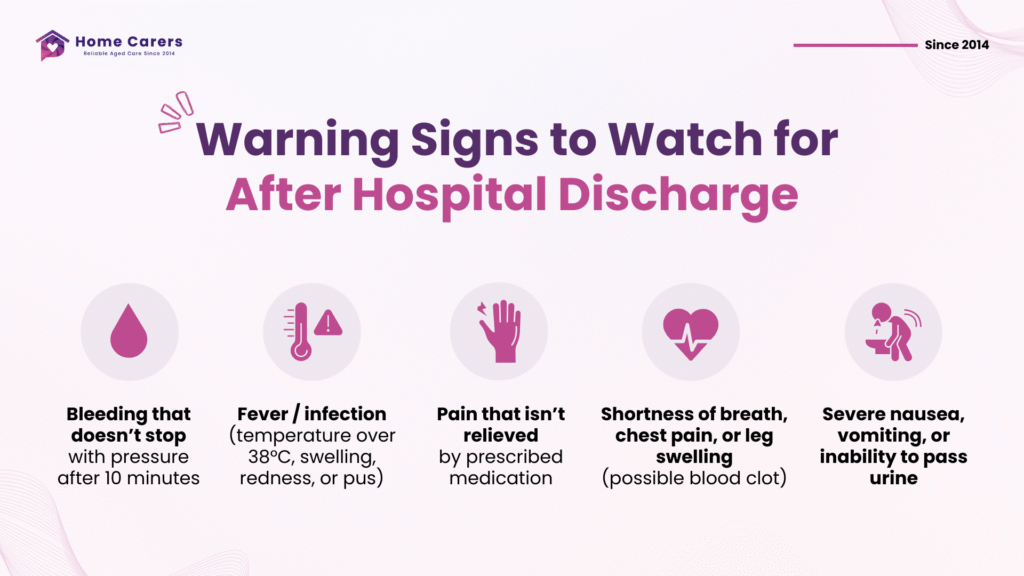 Home Carers
Reliable Aged Care Since 2014

Since 2014

Warning Signs to Watch for After Hospital Discharge

Bleeding that doesn't stop with pressure after 10 minutes

Fever / infection (temperature over 38ºC, swelling, redness, or pus)

Pain that isn't relieved by prescribed medication

Shortness of breath, chest pain, or leg swelling (possible blood clot)

Severe nausea, vomiting, or inability to pass urine