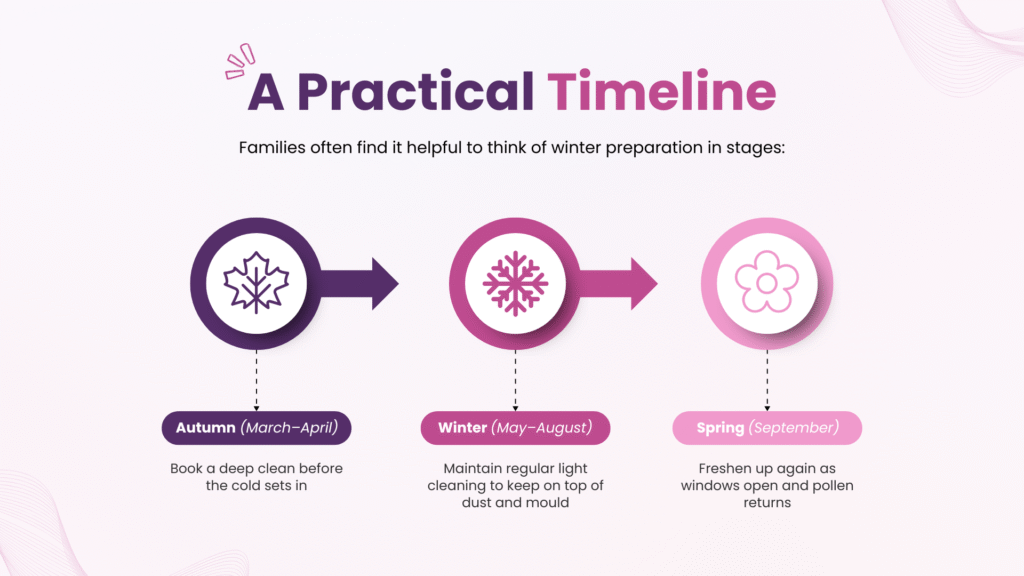 A Practical Timeline

Families often find it helpful to think of winter preparation in stages:

Autumn (March–April)

Book a deep clean before the cold sets in

Winter (May–August)

Maintain regular light cleaning to keep on top of dust and mould

Spring (September)

Freshen up again as windows open and pollen returns